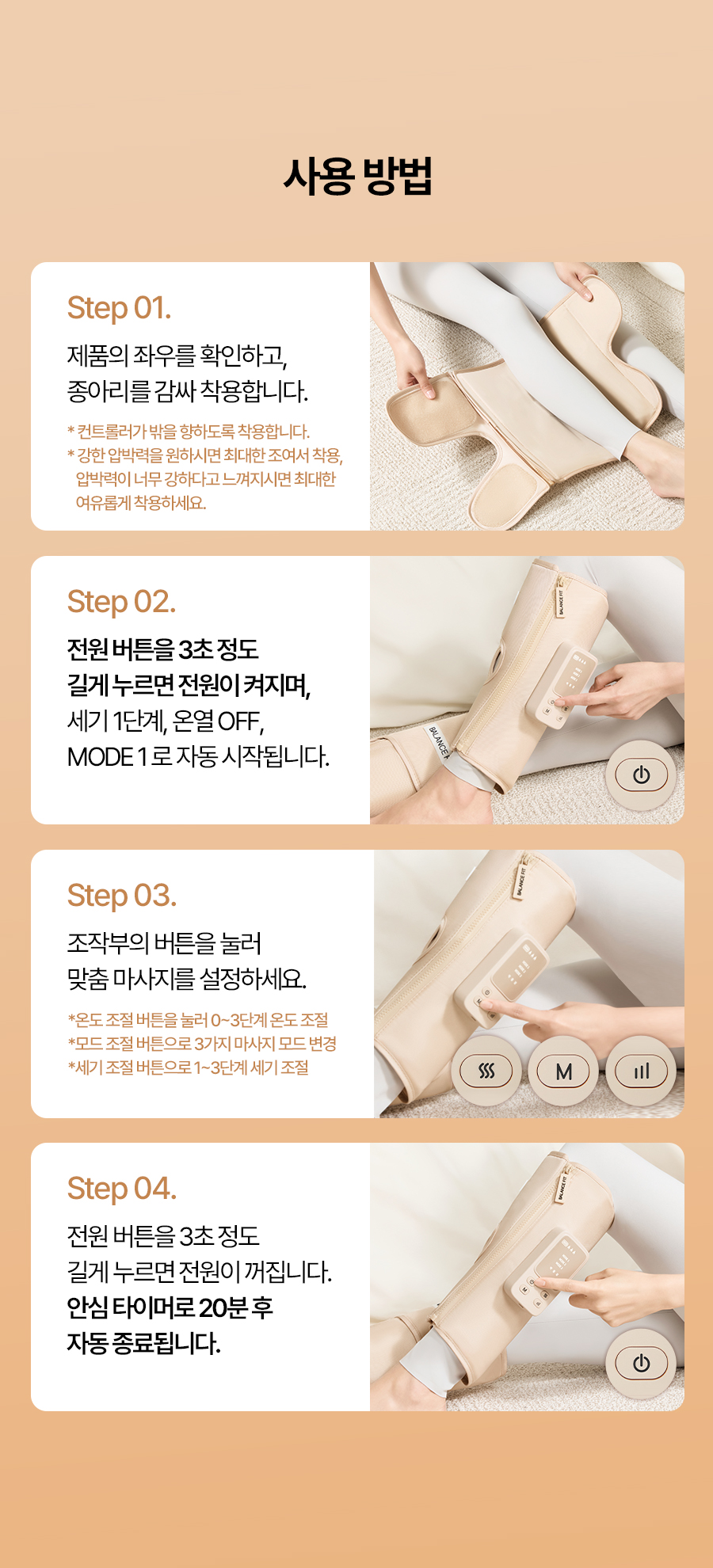 사용 방법

Step 01.

제품의 좌우를 확인하고, 종아리를 감싸 착용합니다.

* 컨트롤러가 밖을 향하도록 착용합니다.
* 강한 압박력을 원하시면 최대한 조여서 착용, 압박력이 너무 강하다고 느껴지시면 최대한 여유롭게 착용하세요.

Step 02.

전원 버튼을 3초 정도 길게 누르면 전원이 켜지며, 세기 1단계, 온열 OFF, MODE 1 로 자동 시작됩니다.

BALANCE FIT

BALANCE

Step 03.

조작부의 버튼을 눌러 맞춤 마사지를 설정하세요.

*온도 조절 버튼을 눌러 0~3단계 온도 조절
*모드 조절 버튼으로 3가지 마사지 모드 변경
*세기 조절 버튼으로 1~3단계 세기 조절

BALANCE FIT

M

Step 04.

전원 버튼을 3초 정도 길게 누르면 전원이 꺼집니다.
안심 타이머로 20분 후 자동 종료됩니다.

BALANCE FIT